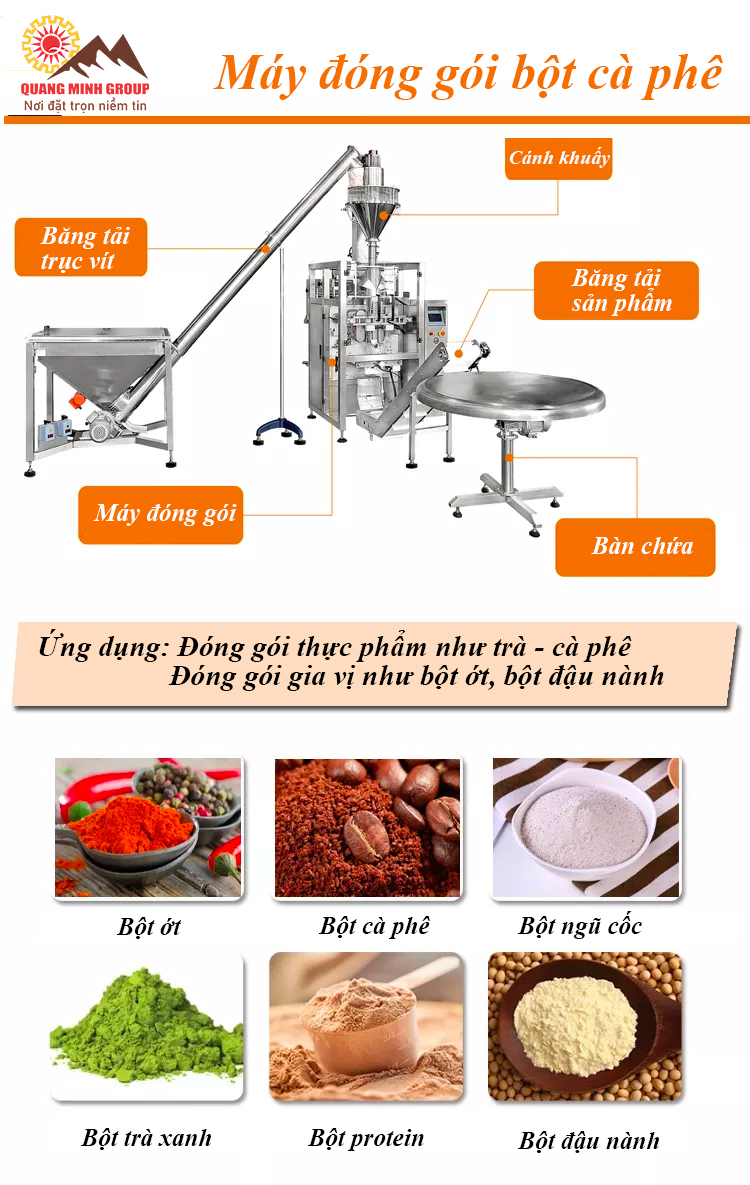 QUANG MINH GROUP
Nơi đặt trọn niềm tin

Máy đóng gói bột cà phê

Cánh khuấy

Băng tải trục vít

Băng tải sản phẩm

Máy đóng gói

Bàn chứa

Ứng dụng: Đóng gói thực phẩm như trà - cà phê
Đóng gói gia vị như bột ớt, bột đậu nành

Bột ớt

Bột cà phê

Bột ngũ cốc

Bột trà xanh

Bột protein

Bột đậu nành